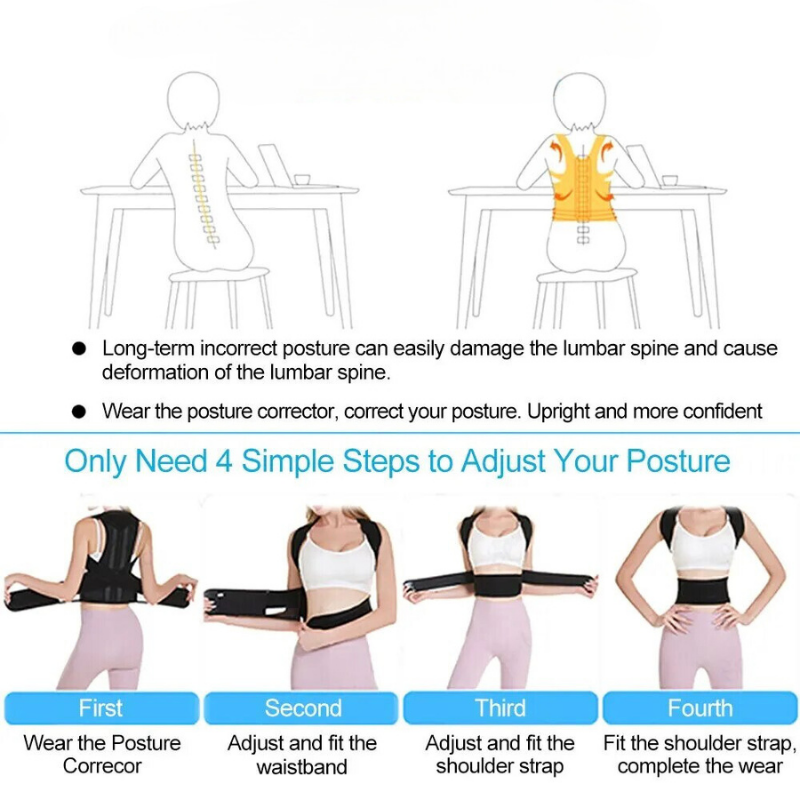 ● Long-term incorrect posture can easily damage the lumbar spine and cause deformation of the lumbar spine.

● Wear the posture corrector, correct your posture. Upright and more confident

Only Need 4 Simple Steps to Adjust Your Posture

First
Wear the Posture Correcor

Second
Adjust and fit the waistband

Third
Adjust and fit the shoulder strap

Fourth
Fit the shoulder strap, complete the wear